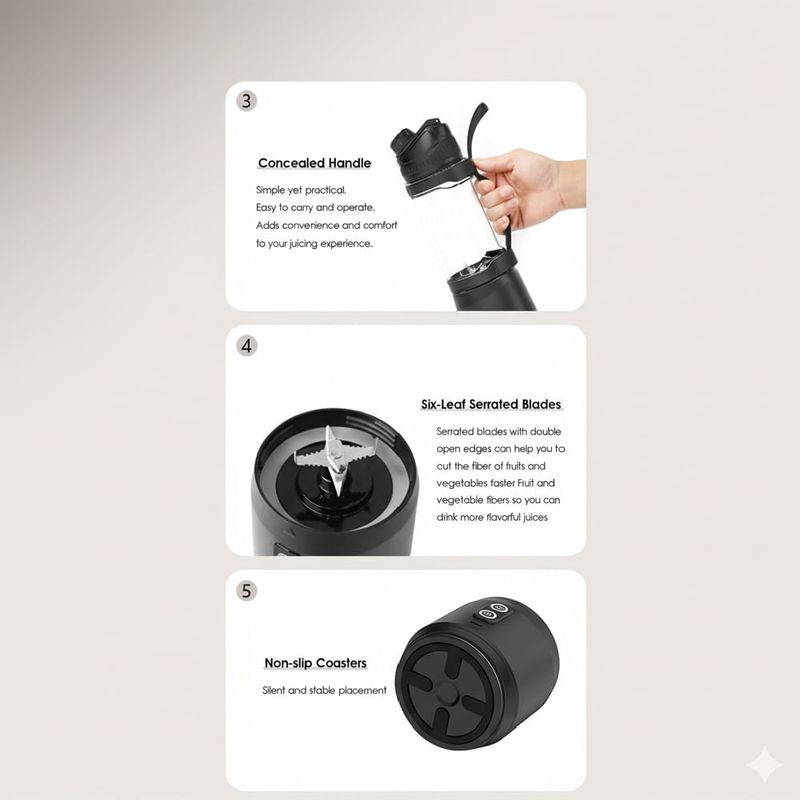 3

Concealed Handle

Simple yet practical.
Easy to carry and operate.
Adds convenience and comfort to your juicing experience.

4

Six-Leaf Serrated Blades

Serrated blades with double open edges can help you to cut the fiber of fruits and vegetables faster Fruit and vegetable fibers so you can drink more flavorful juices

5

Non-slip Coasters

Silent and stable placement